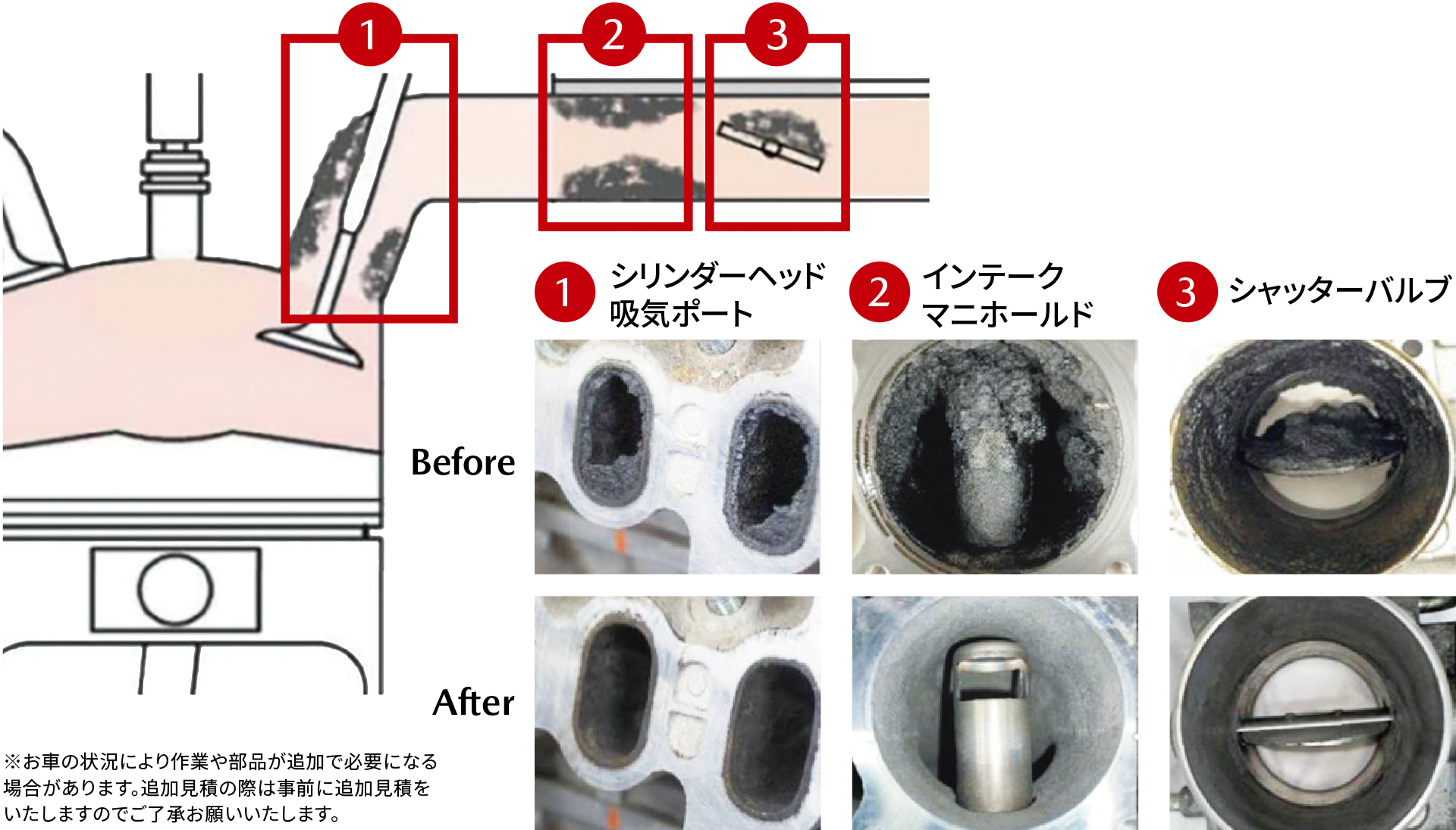 1 2 3

1 シリンダーヘッド
吸気ポート

2 インテーク
マニホールド

3 シャッターバルブ

Before

After

※お車の状況により作業や部品が追加で必要になる場合があります。追加見積の際は事前に追加見積をいたしますのでご了承お願いいたします。