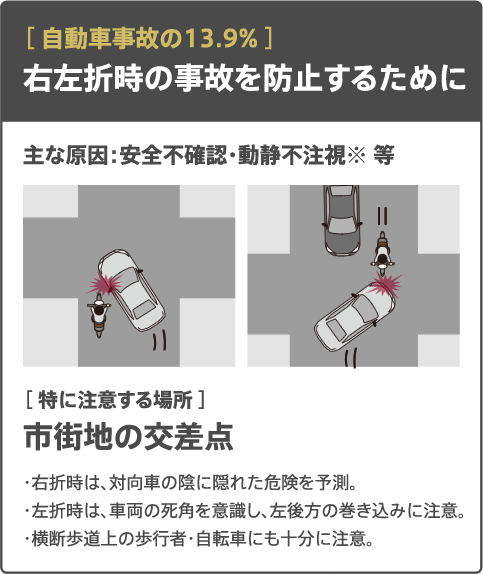 [ 自動車事故の13.9% ]
右左折時の事故を防止するために

主な原因：安全不確認・動静不注視※ 等

[ 特に注意する場所 ]
市街地の交差点

・右折時は、対向車の陰に隠れた危険を予測。
・左折時は、車両の死角を意識し、左後方の巻き込みに注意。
・横断歩道上の歩行者・自転車にも十分に注意。